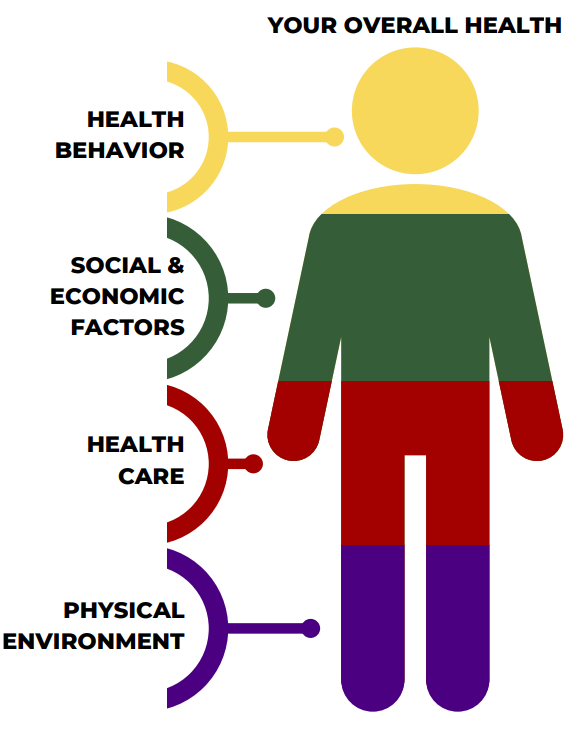 YOUR OVERALL HEALTH

HEALTH BEHAVIOR

SOCIAL & ECONOMIC FACTORS

HEALTH CARE

PHYSICAL ENVIRONMENT